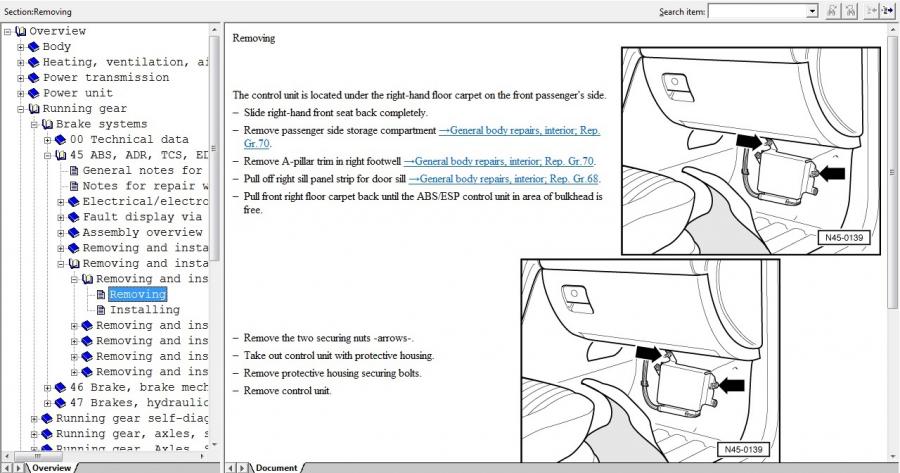 Section:Removing

Search item:

Overview
Body
Heating, ventilation, ai
Power transmission
Power unit
Running gear
Brake systems
00 Technical data
45 ABS, ADR, TCS, ED
General notes for
Notes for repair w
Electrical/electro
Fault display via
Assembly overview
Removing and insta
Removing and insta
Removing and ins
Removing
Installing
Removing and ins
Removing and ins
Removing and ins
Removing and ins
46 Brake, brake mech
47 Brakes, hydraulic
Running gear self-diag
Running gear, axles, s
Running gear, Axles, s

Overview

Removing

The control unit is located under the right-hand floor carpet on the front passenger's side.

– Slide right-hand front seat back completely.

– Remove passenger side storage compartment →General body repairs, interior; Rep. Gr.70.

– Remove A-pillar trim in right footwell →General body repairs, interior; Rep. Gr.70.

– Pull off right sill panel strip for door sill →General body repairs, interior; Rep. Gr.68.

– Pull front right floor carpet back until the ABS/ESP control unit in area of bulkhead is free.

N45-0139

– Remove the two securing nuts -arrows-.

– Take out control unit with protective housing.

– Remove protective housing securing bolts.

– Remove control unit.

N45-0139

Document