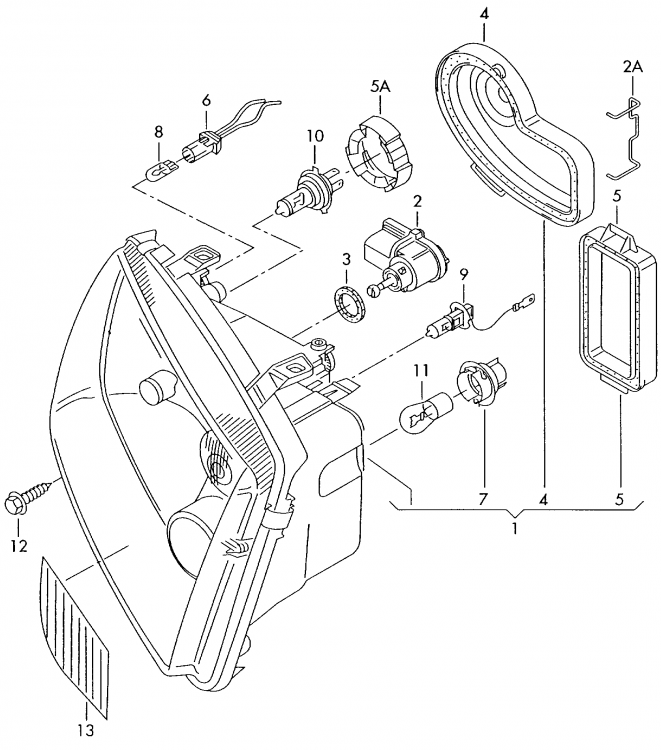 4
2A
5A
6
8
10
2
5
3
9
11
7
4
5
1
12
13