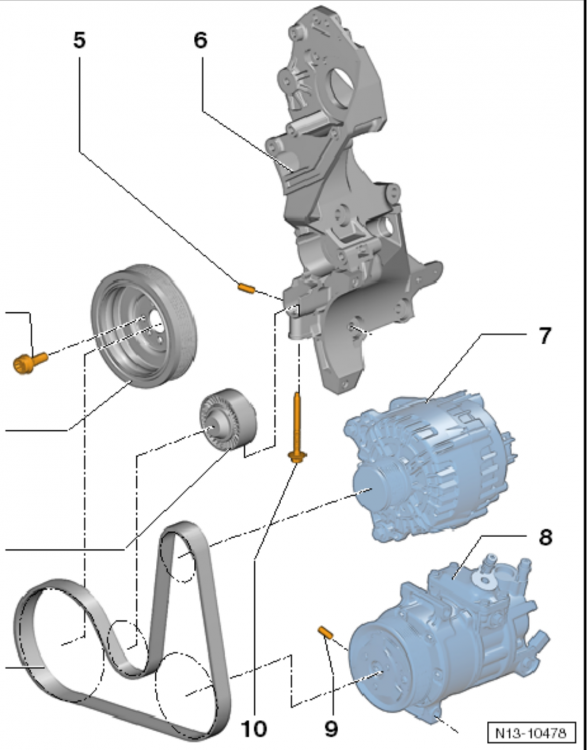 5
6
7
8
10
9
N13-10478