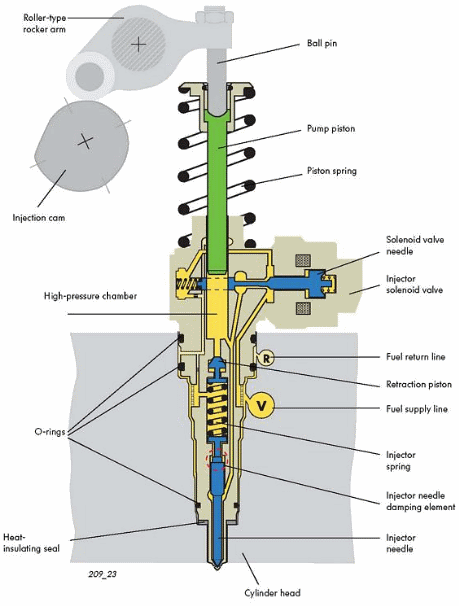 Roller-type rocker arm

Ball pin

Pump piston

Piston spring

Injection cam

Solenoid valve needle

Injector solenoid valve

High-pressure chamber

R

Fuel return line

Retraction piston

V

Fuel supply line

O-rings

Injector spring

Injector needle damping element

Heat-insulating seal

Injector needle

209_23

Cylinder head