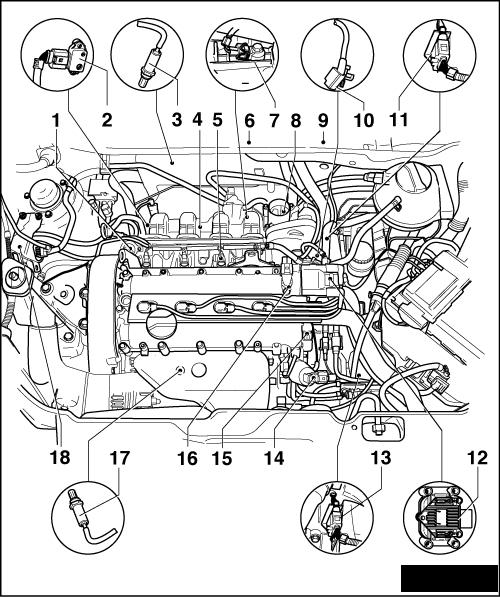 1
2
3
4
5
6
7
8
9
10
11
18
17
16
15
14
13
12