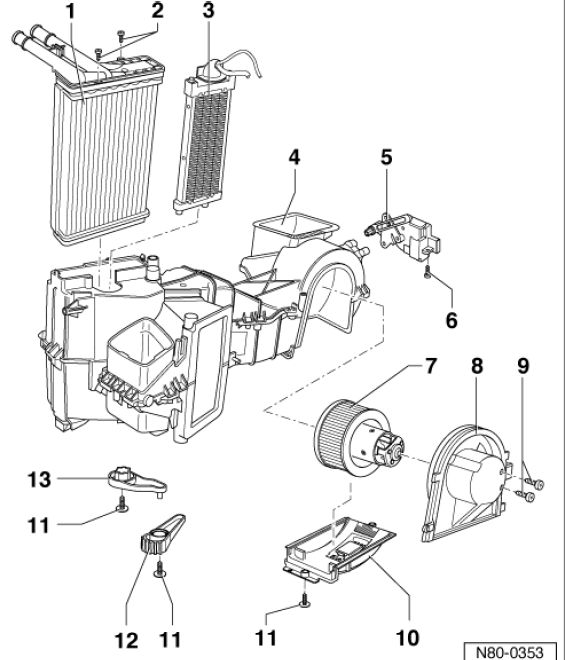 1
2
3
4
5
6
7
8
9
13
11
12
11
11
10
N80-0353