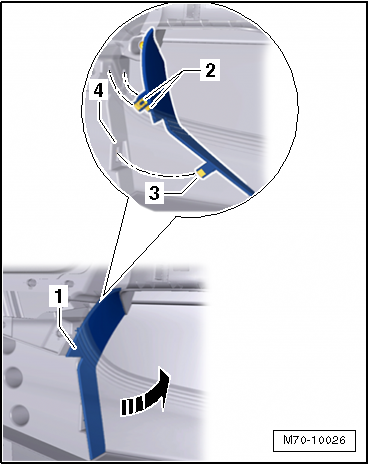 2
4
3
1
M70-10026