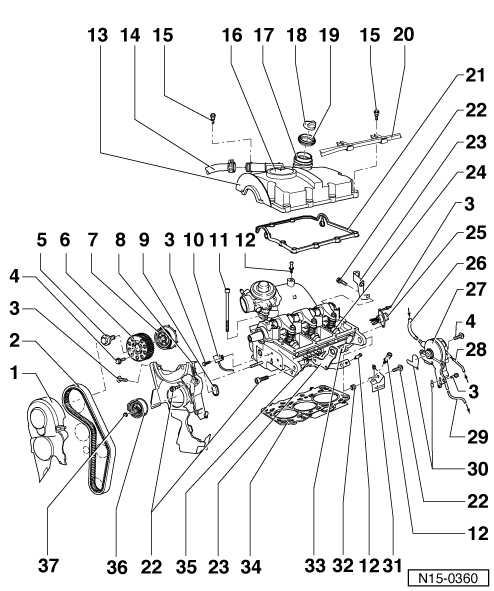 13 14 15 16 17 18 19 15 20
21
22
23
24
3
25
26
27
4
28
3
29
30
22
12
5 6 7 8 9 3 10 11 12
4
3
2
1
37 36 22 35 23 34 33 32 12 31
N15-0360