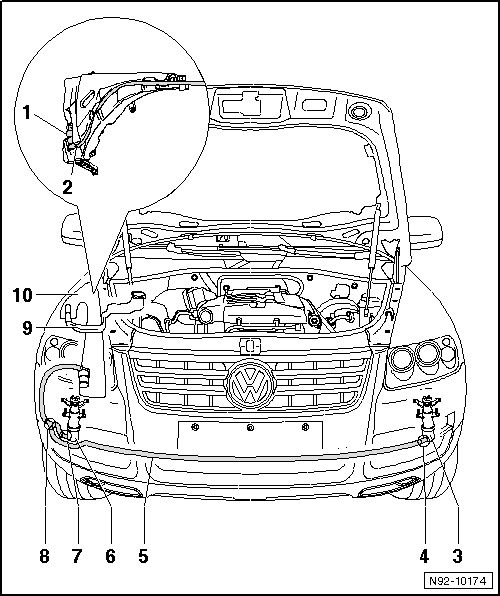 1
2
10
9
8
7
6
5
4
3
N92-10174