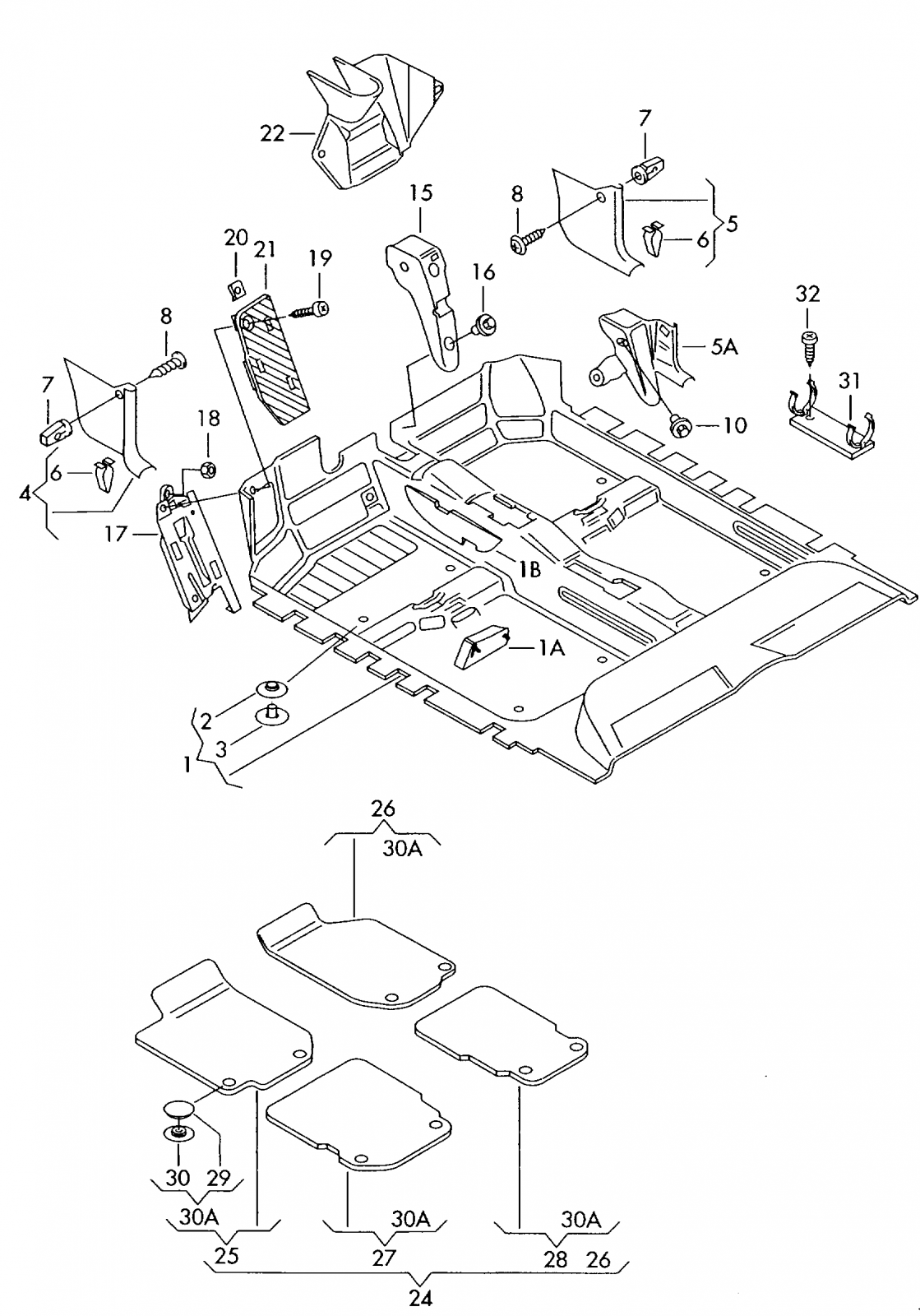 22
7
15
8
5
6
20
21
19
16
32
8
5A
31
7
18
10
6
4
17
1B
1A
2
3
1
26
30A
30
29
30A
30A
30A
25
27
28
26
24