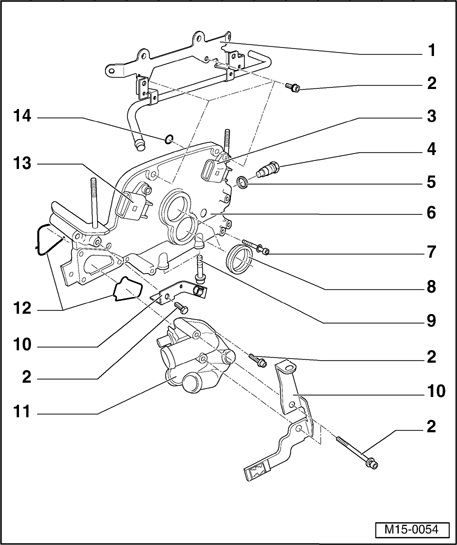 1
2
14
3
4
13
5
6
7
8
12
9
10
2
2
10
11
2
M15-0054