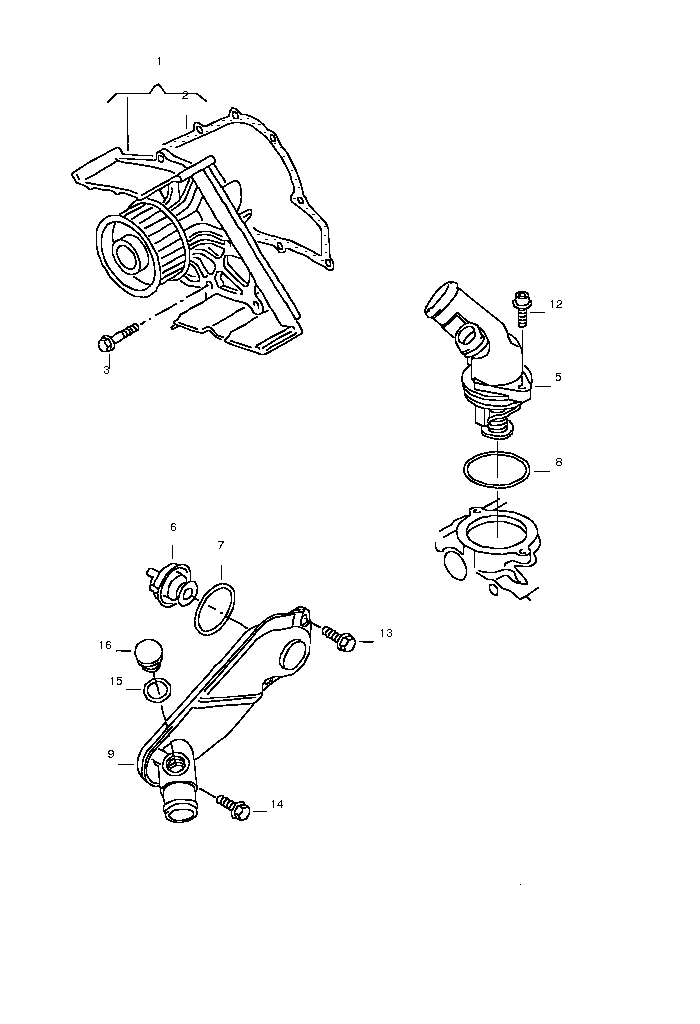 1
2
3
12
5
8
6
7
13
16
15
9
14