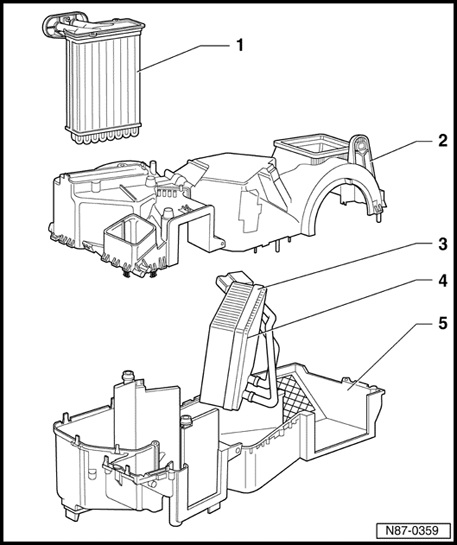 1

2

3

4

5

N87-0359