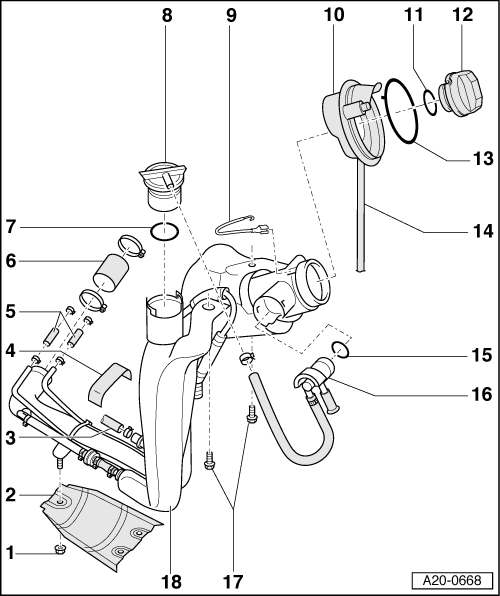 8
9
10
11
12
13
14
7
6
5
4
3
2
1
15
16
18
17
A20-0668