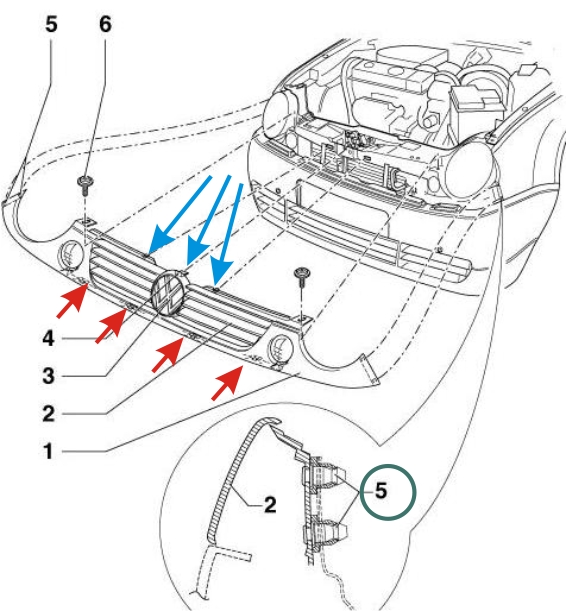 5
6
4
3
2
1
2
5