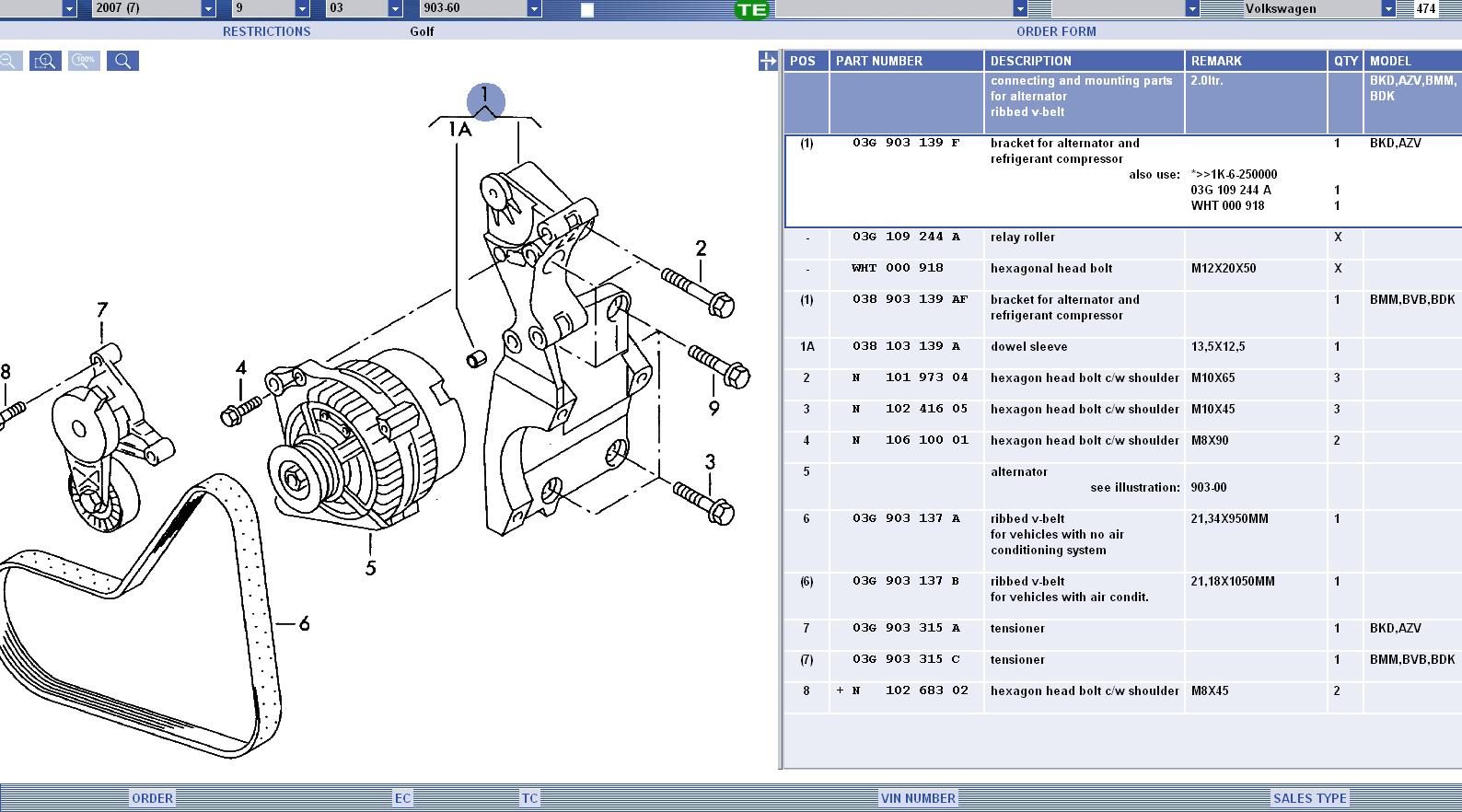 2007 (7) 9 03 903-60 TE Volkswagen 474

RESTRICTIONS Golf ORDER FORM

1
1A
2
7
8
4
9
3
5
6

| POS | PART NUMBER | DESCRIPTION | REMARK | QTY | MODEL |
|---|---|---|---|---|---|
| | | connecting and mounting parts for alternator ribbed v-belt | 2.0ltr. | | BKD,AZV,BMM, BDK |
| (1) | 03G 903 139 F | bracket for alternator and refrigerant compressor also use: | *>>1K-6-250000 03G 109 244 A WHT 000 918 | 1 1 1 | BKD,AZV |
| - | 03G 109 244 A | relay roller | | X | |
| - | WHT 000 918 | hexagonal head bolt | M12X20X50 | X | |
| (1) | 038 903 139 AF | bracket for alternator and refrigerant compressor | | 1 | BMM,BVB,BDK |
| 1A | 038 103 139 A | dowel sleeve | 13,5X12,5 | 1 | |
| 2 | N 101 973 04 | hexagon head bolt c/w shoulder | M10X65 | 3 | |
| 3 | N 102 416 05 | hexagon head bolt c/w shoulder | M10X45 | 3 | |
| 4 | N 106 100 01 | hexagon head bolt c/w shoulder | M8X90 | 2 | |
| 5 | | alternator see illustration: | 903-00 | | |
| 6 | 03G 903 137 A | ribbed v-belt for vehicles with no air conditioning system | 21,34X950MM | 1 | |
| (6) | 03G 903 137 B | ribbed v-belt for vehicles with air condit. | 21,18X1050MM | 1 | |
| 7 | 03G 903 315 A | tensioner | | 1 | BKD,AZV |
| (7) | 03G 903 315 C | tensioner | | 1 | BMM,BVB,BDK |
| 8 | + N 102 683 02 | hexagon head bolt c/w shoulder | M8X45 | 2 | |

ORDER EC TC VIN NUMBER SALES TYPE