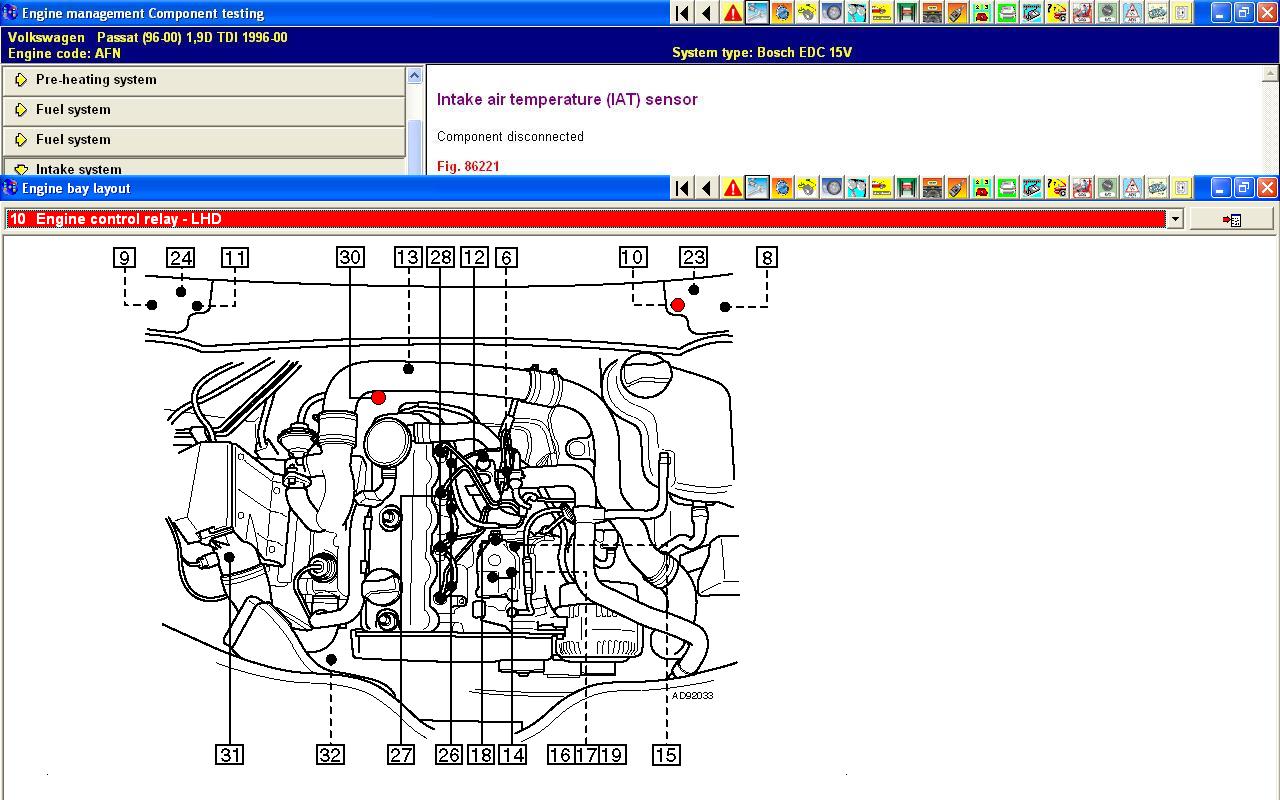 Engine management Component testing

Volkswagen Passat (96-00) 1,9D TDI 1996-00
Engine code: AFN
System type: Bosch EDC 15V

Pre-heating system
Fuel system
Fuel system
Intake system

Intake air temperature (IAT) sensor

Component disconnected

Fig. 86221

Engine bay layout

10 Engine control relay - LHD

9 24 11 30 13 28 12 6 10 23 8

AD92033

31 32 27 26 18 14 16 17 19 15