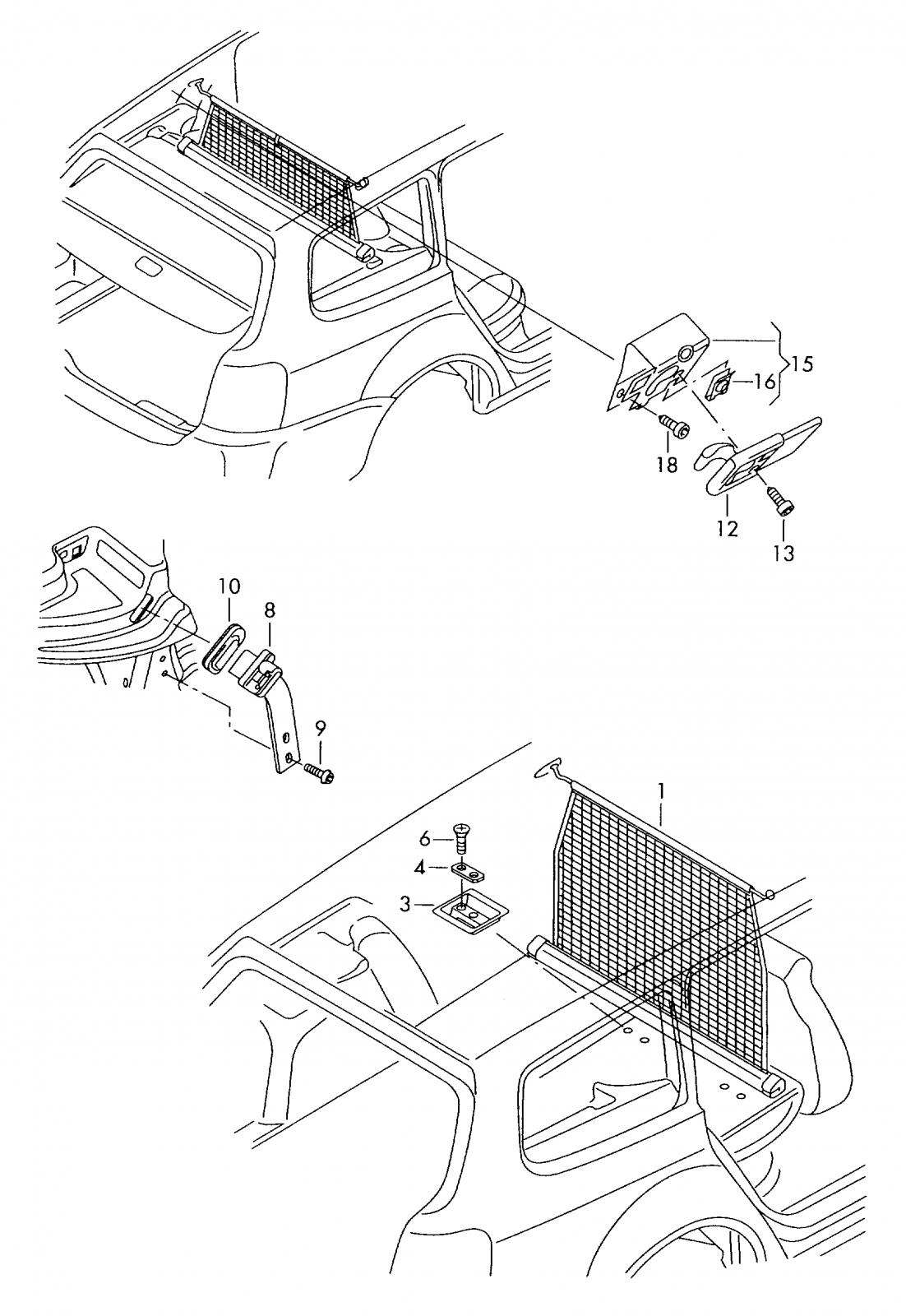 15
16
18
12
13
10
8
9
1
6
4
3