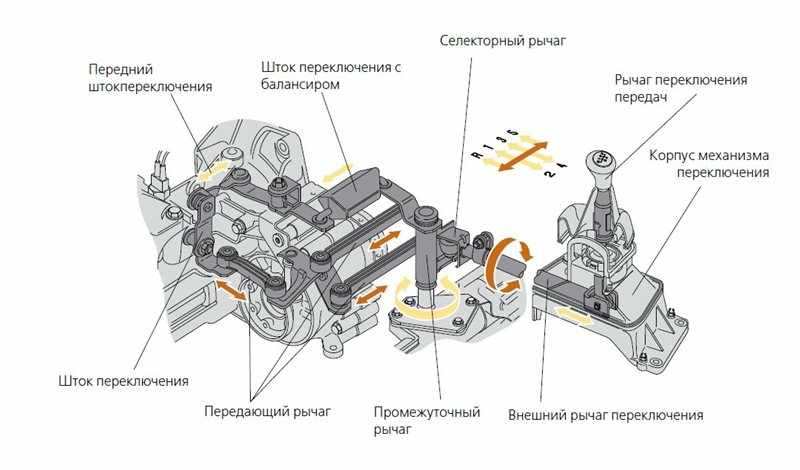 Передний штокпереключения

Шток переключения с балансиром

Селекторный рычаг

Рычаг переключения передач

Корпус механизма переключения

R 1 3 5
2 4

Шток переключения

Передающий рычаг

Промежуточный рычаг

Внешний рычаг переключения