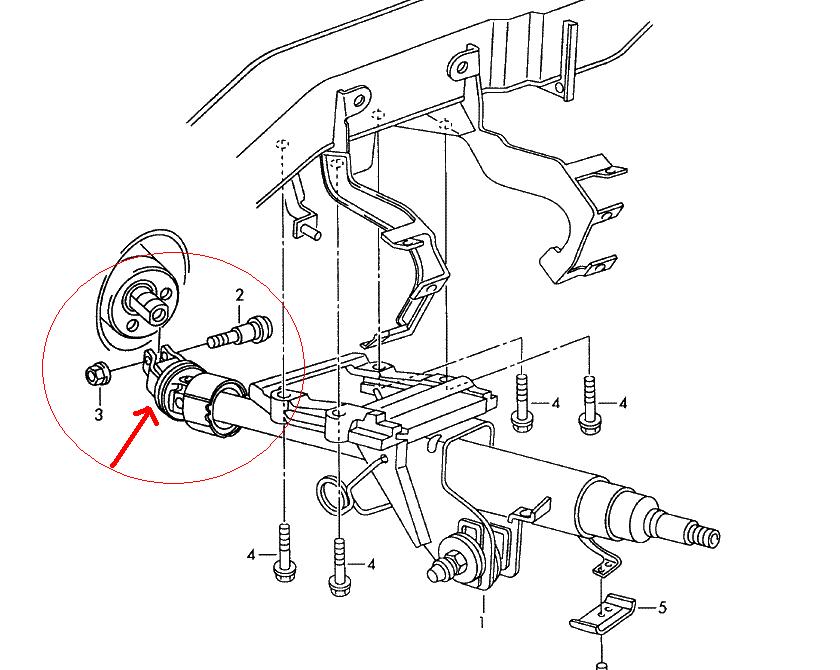 2
3
4
4
4
4
1
5