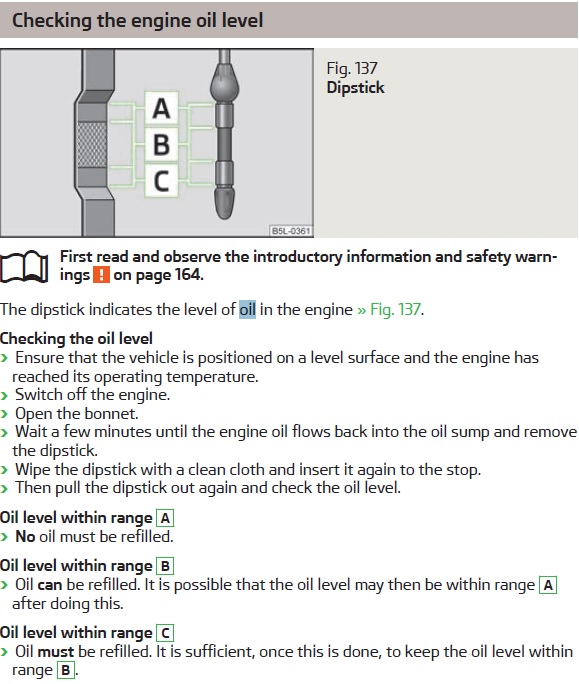 Checking the engine oil level

A
B
C

B5L-0361

Fig. 137
Dipstick

First read and observe the introductory information and safety warnings ! on page 164.

The dipstick indicates the level of oil in the engine » Fig. 137.

Checking the oil level
› Ensure that the vehicle is positioned on a level surface and the engine has reached its operating temperature.
› Switch off the engine.
› Open the bonnet.
› Wait a few minutes until the engine oil flows back into the oil sump and remove the dipstick.
› Wipe the dipstick with a clean cloth and insert it again to the stop.
› Then pull the dipstick out again and check the oil level.

Oil level within range A
› No oil must be refilled.

Oil level within range B
› Oil can be refilled. It is possible that the oil level may then be within range A after doing this.

Oil level within range C
› Oil must be refilled. It is sufficient, once this is done, to keep the oil level within range B.