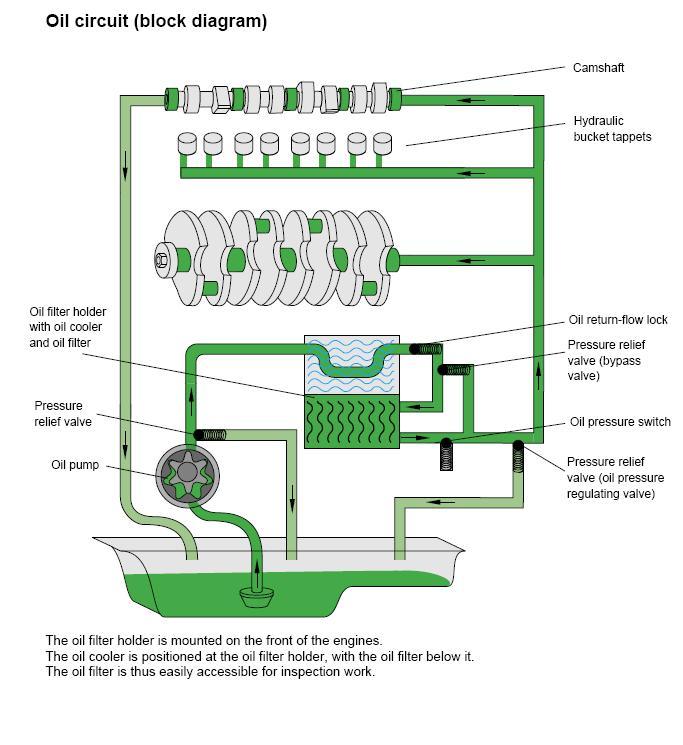 Oil circuit (block diagram)

Camshaft

Hydraulic bucket tappets

Oil filter holder with oil cooler and oil filter

Oil return-flow lock

Pressure relief valve (bypass valve)

Pressure relief valve

Oil pressure switch

Oil pump

Pressure relief valve (oil pressure regulating valve)

The oil filter holder is mounted on the front of the engines.
The oil cooler is positioned at the oil filter holder, with the oil filter below it.
The oil filter is thus easily accessible for inspection work.