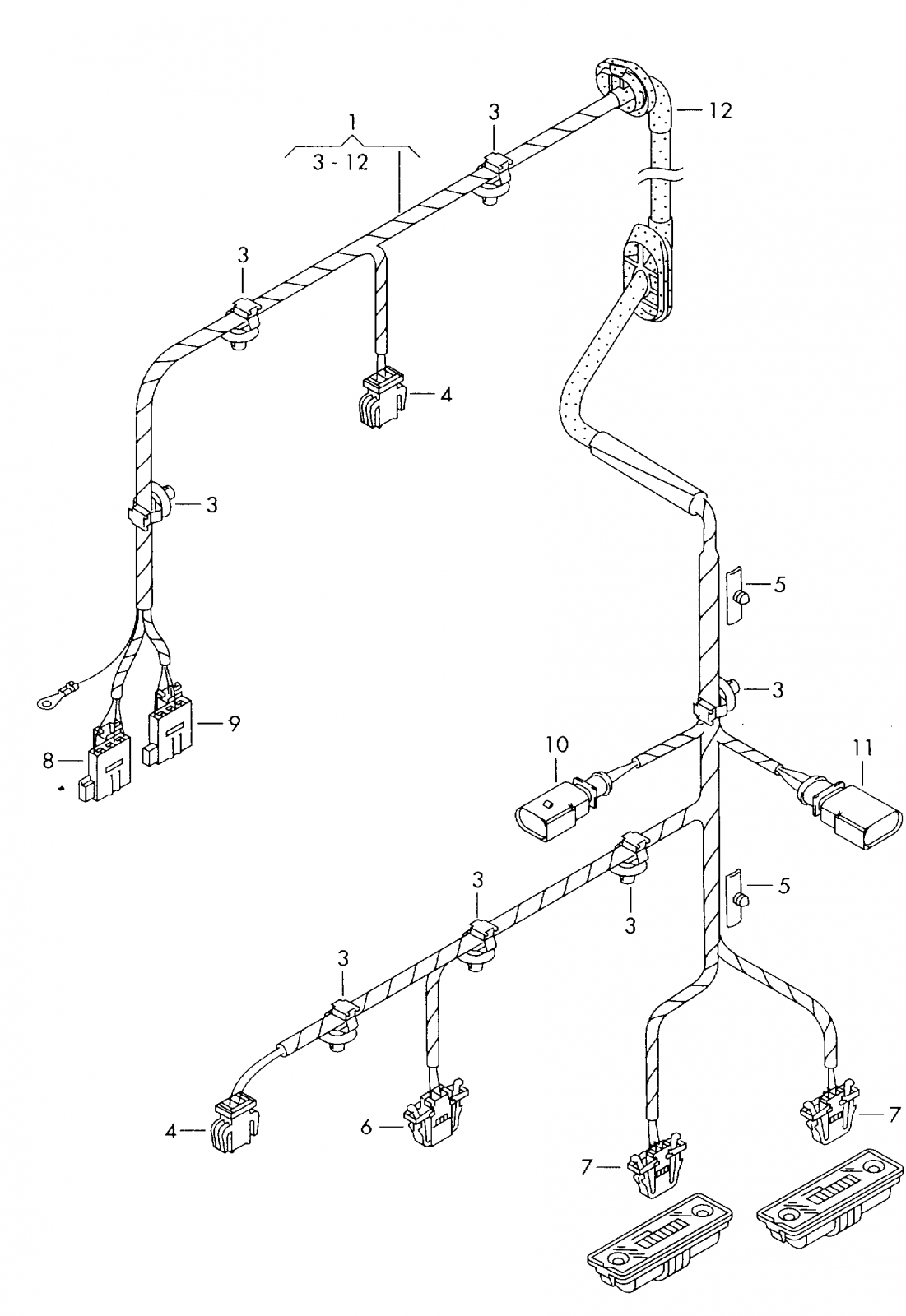 1
3 - 12
3
12
3
4
3
5
3
9
8
10
11
3
5
3
3
4
6
7
7