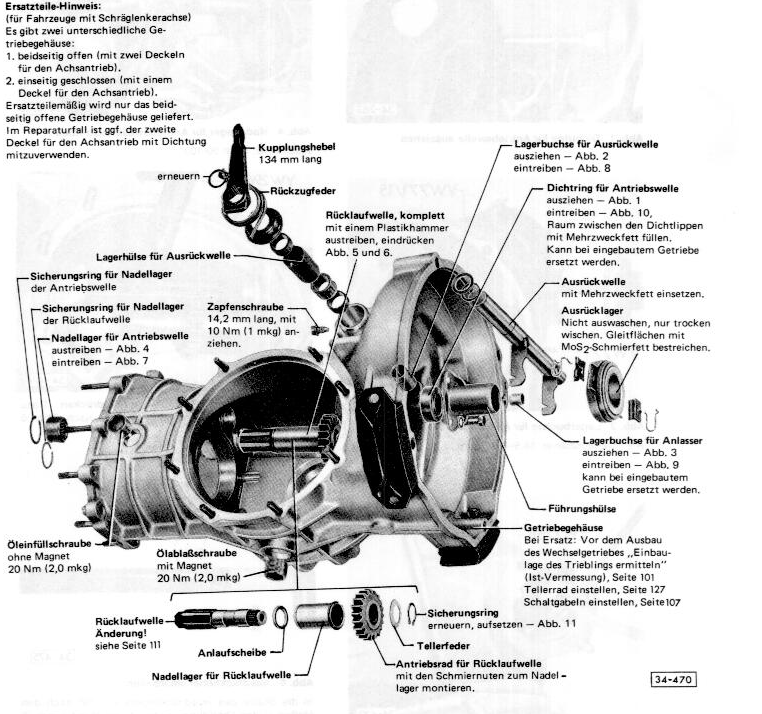 Ersatzteile-Hinweis:
(für Fahrzeuge mit Schräglenkerachse)
Es gibt zwei unterschiedliche Getriebegehäuse:
1. beidseitig offen (mit zwei Deckeln für den Achsantrieb).
2. einseitig geschlossen (mit einem Deckel für den Achsantrieb).
Ersatzteilemäßig wird nur das beidseitig offene Getriebegehäuse geliefert. Im Reparaturfall ist ggf. der zweite Deckel für den Achsantrieb mit Dichtung mitzuverwenden.

Kupplungshebel
134 mm lang

erneuern

Rückzugfeder

Rücklaufwelle, komplett
mit einem Plastikhammer austreiben, eindrücken Abb. 5 und 6.

Lagerhülse für Ausrückwelle

Sicherungsring für Nadellager der Antriebswelle

Sicherungsring für Nadellager der Rücklaufwelle

Nadellager für Antriebswelle
austreiben – Abb. 4
eintreiben – Abb. 7

Zapfenschraube
14,2 mm lang, mit 10 Nm (1 mkg) anziehen.

Lagerbuchse für Ausrückwelle
ausziehen – Abb. 2
eintreiben – Abb. 8

Dichtring für Antriebswelle
ausziehen – Abb. 1
eintreiben – Abb. 10,
Raum zwischen den Dichtlippen mit Mehrzweckfett füllen.
Kann bei eingebautem Getriebe ersetzt werden.

Ausrückwelle
mit Mehrzweckfett einsetzen.

Ausrücklager
Nicht auswaschen, nur trocken wischen. Gleitflächen mit $MoS_2$-Schmierfett bestreichen.

Lagerbuchse für Anlasser
ausziehen – Abb. 3
eintreiben – Abb. 9
kann bei eingebautem Getriebe ersetzt werden.

Führungshülse

Getriebegehäuse
Bei Ersatz: Vor dem Ausbau des Wechselgetriebes „Einbaulage des Trieblings ermitteln" (Ist-Vermessung), Seite 101
Tellerrad einstellen, Seite 127
Schaltgabeln einstellen, Seite107

Öleinfüllschraube
ohne Magnet
20 Nm (2,0 mkg)

Ölablaßschraube
mit Magnet
20 Nm (2,0 mkg)

Rücklaufwelle
Änderung!
siehe Seite 111

Anlaufscheibe

Nadellager für Rücklaufwelle

Sicherungsring
erneuern, aufsetzen – Abb. 11

Tellerfeder

Antriebsrad für Rücklaufwelle
mit den Schmiernuten zum Nadellager montieren.

34-470