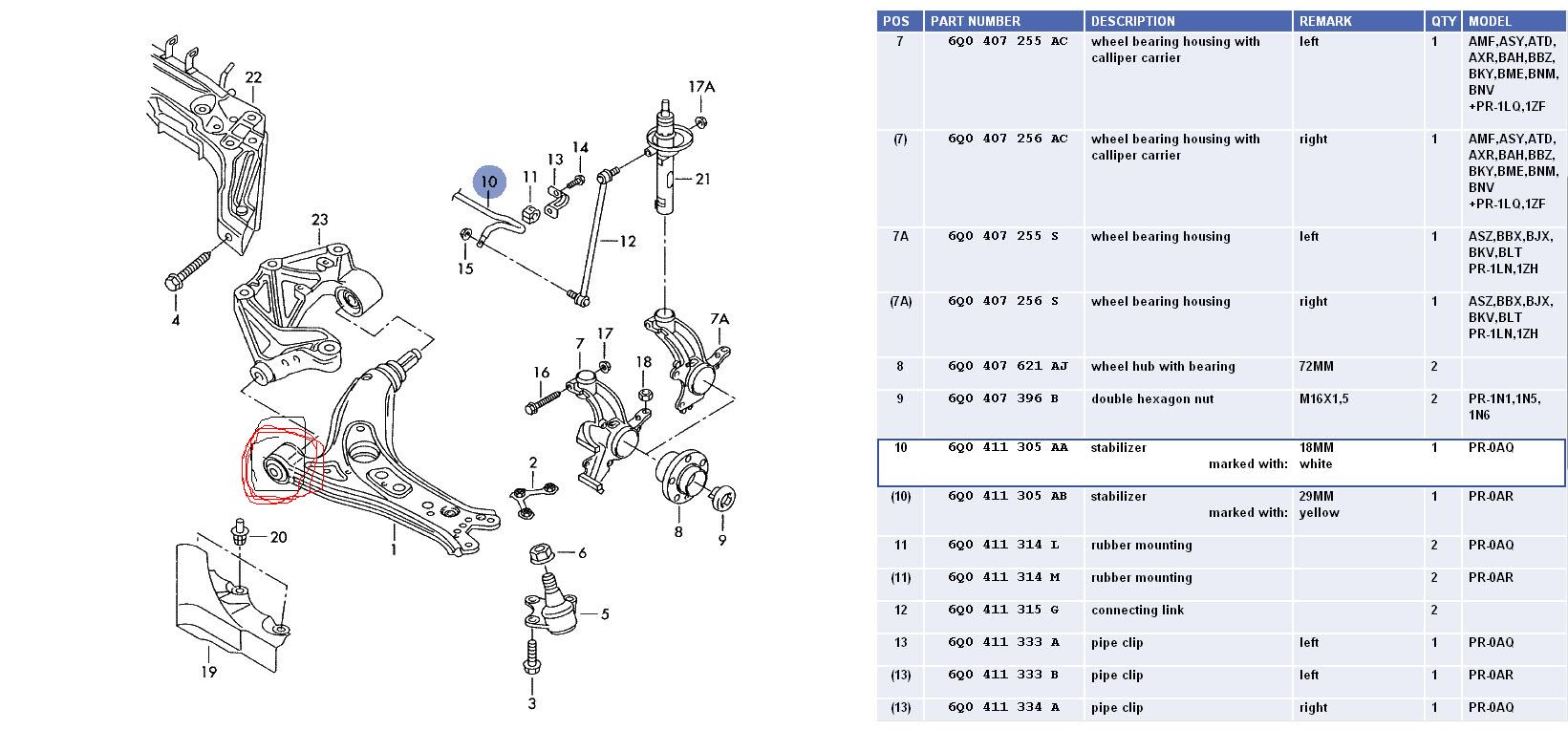 22
17A
10
11
13
14
21
23
12
15
4
7A
7
17
16
18
2
20
1
8
9
6
5
19
3

| POS | PART NUMBER | DESCRIPTION | REMARK | QTY | MODEL |
|---|---|---|---|---|---|
| 7 | 6Q0 407 255 AC | wheel bearing housing with calliper carrier | left | 1 | AMF,ASY,ATD, AXR,BAH,BBZ, BKY,BME,BNM, BNV +PR-1LQ,1ZF |
| (7) | 6Q0 407 256 AC | wheel bearing housing with calliper carrier | right | 1 | AMF,ASY,ATD, AXR,BAH,BBZ, BKY,BME,BNM, BNV +PR-1LQ,1ZF |
| 7A | 6Q0 407 255 S | wheel bearing housing | left | 1 | ASZ,BBX,BJX, BKV,BLT PR-1LN,1ZH |
| (7A) | 6Q0 407 256 S | wheel bearing housing | right | 1 | ASZ,BBX,BJX, BKV,BLT PR-1LN,1ZH |
| 8 | 6Q0 407 621 AJ | wheel hub with bearing | 72MM | 2 | |
| 9 | 6Q0 407 396 B | double hexagon nut | M16X1,5 | 2 | PR-1N1,1N5, 1N6 |
| 10 | 6Q0 411 305 AA | stabilizer marked with: | 18MM white | 1 | PR-0AQ |
| (10) | 6Q0 411 305 AB | stabilizer marked with: | 29MM yellow | 1 | PR-0AR |
| 11 | 6Q0 411 314 L | rubber mounting | | 2 | PR-0AQ |
| (11) | 6Q0 411 314 M | rubber mounting | | 2 | PR-0AR |
| 12 | 6Q0 411 315 G | connecting link | | 2 | |
| 13 | 6Q0 411 333 A | pipe clip | left | 1 | PR-0AQ |
| (13) | 6Q0 411 333 B | pipe clip | left | 1 | PR-0AR |
| (13) | 6Q0 411 334 A | pipe clip | right | 1 | PR-0AQ |