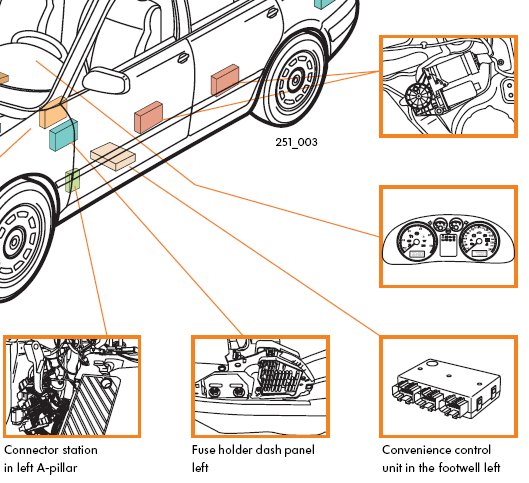 251_003

Connector station in left A-pillar

Fuse holder dash panel left

Convenience control unit in the footwell left