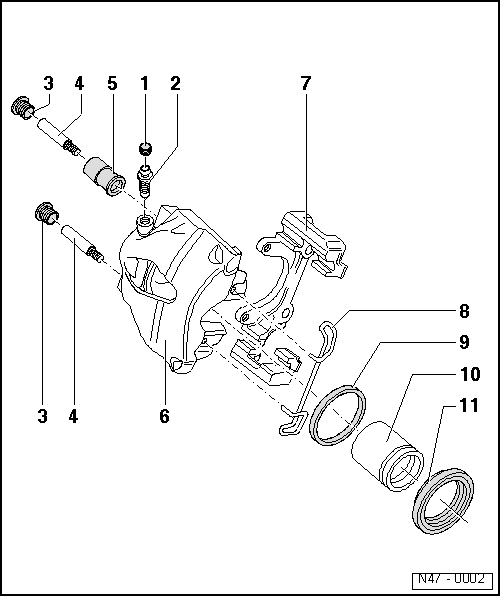 3 4 5 1 2 7

8

9

10

11

3 4 6

N47 - 0002