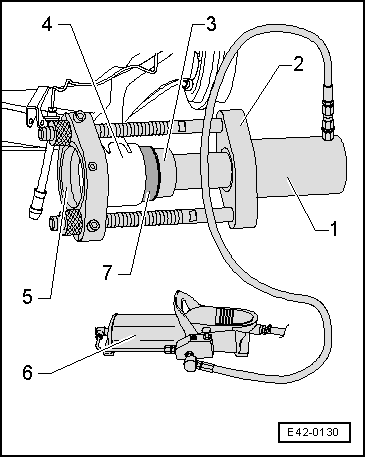 4
3
2
1
7
5
6
E42-0130