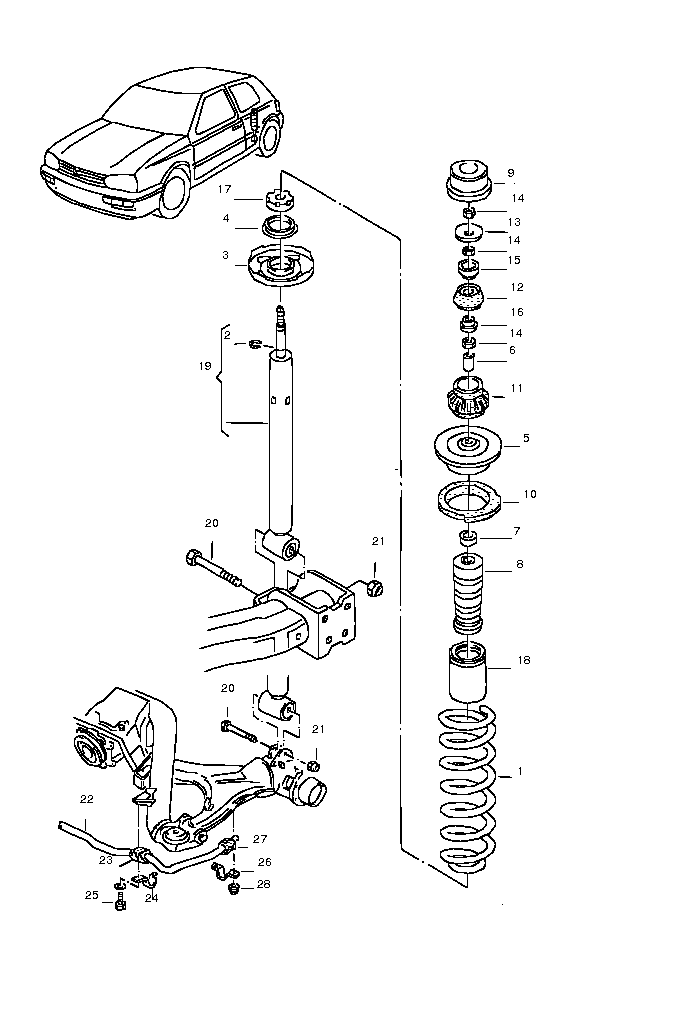 17
4
3
2
19
20
21
20
21
22
23
24
25
27
26
28
9
14
13
14
15
12
16
14
6
11
5
10
7
8
18
1