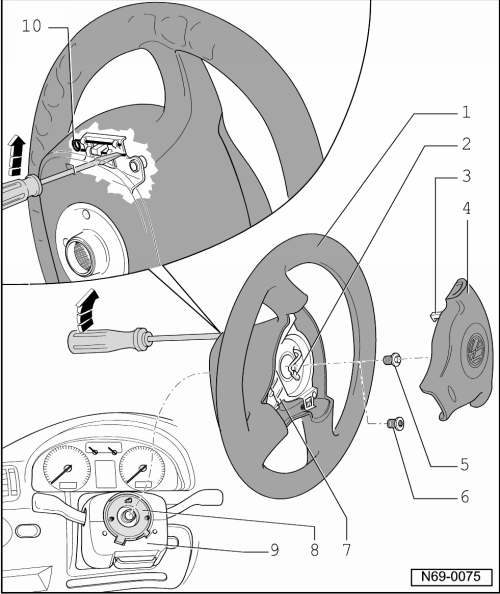 10
1
2
3
4
5
6
7
8
9
N69-0075