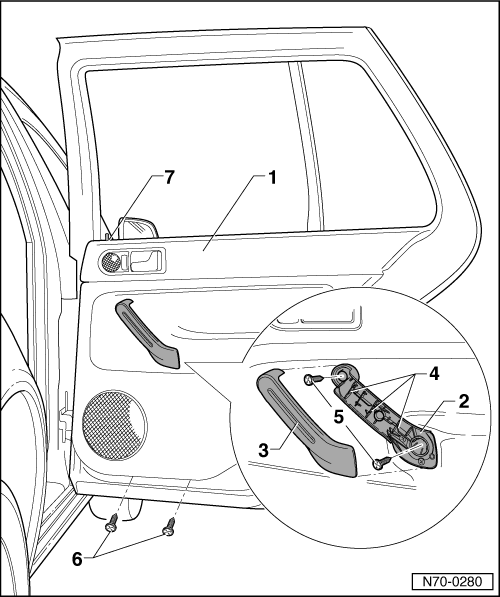 7
1
4
2
5
3
6
N70-0280