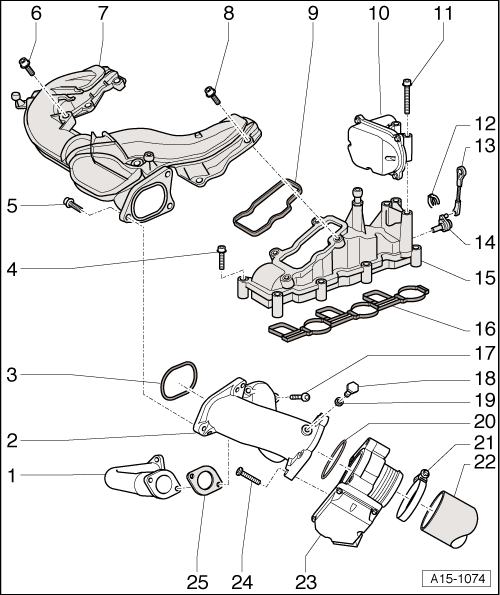 6
7
8
9
10
11
12
13
5
14
4
15
16
17
3
18
19
20
2
21
22
1
25
24
23
A15-1074