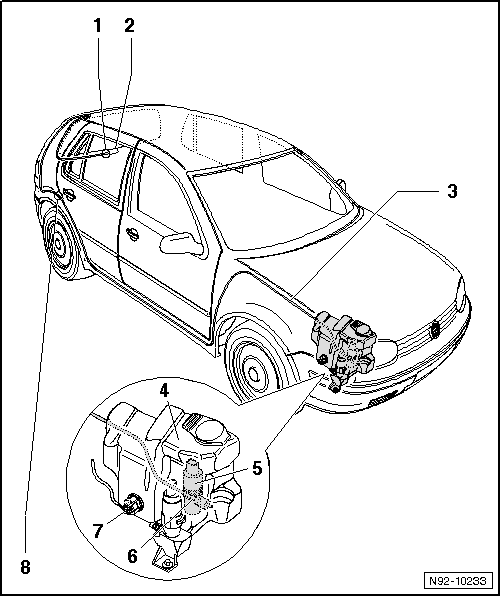 1
2
3
4
5
7
6
8
N92-10233