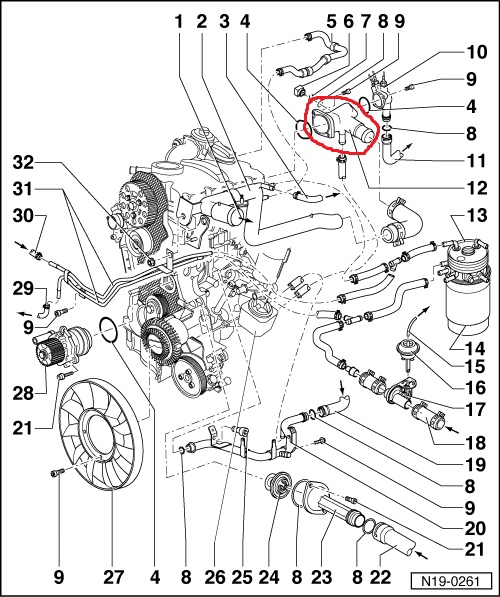 1 2 3 4 5 6 7 8 9

10
9
4
8
11
12
13
14
15
16
17
18
19
8
9
20
21

32
31
30
29
9
28
21

9 27 4 8 26 25 24 8 23 8 22

N19-0261