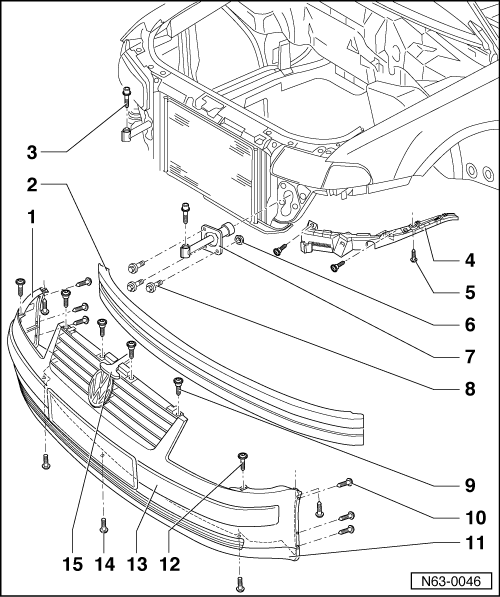 3
2
1
4
5
6
7
8
9
10
11
15
14
13
12
N63-0046